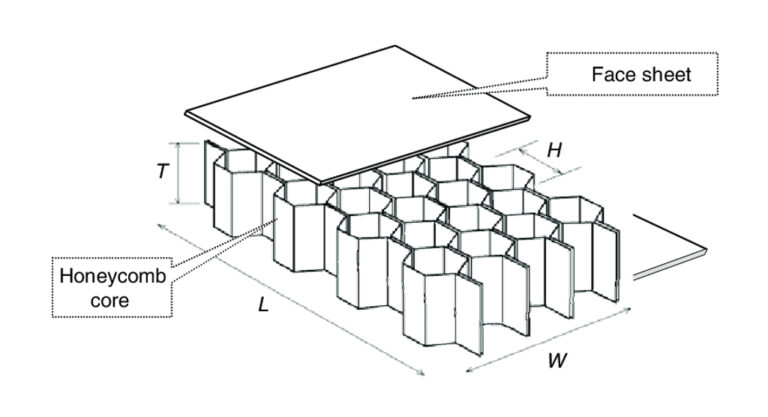 Face sheet

H

T

Honeycomb core

L

W