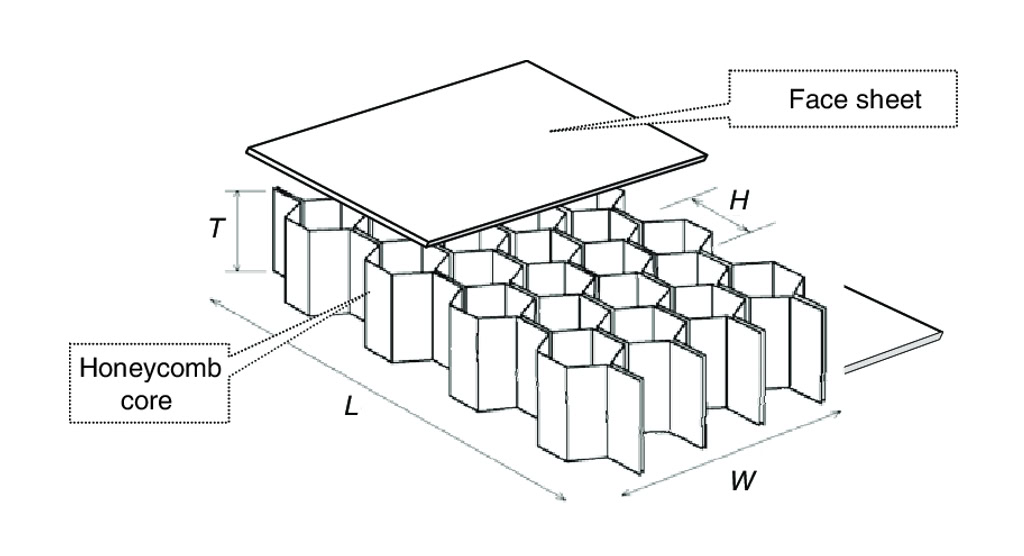 Face sheet

H

T

Honeycomb core

L

W